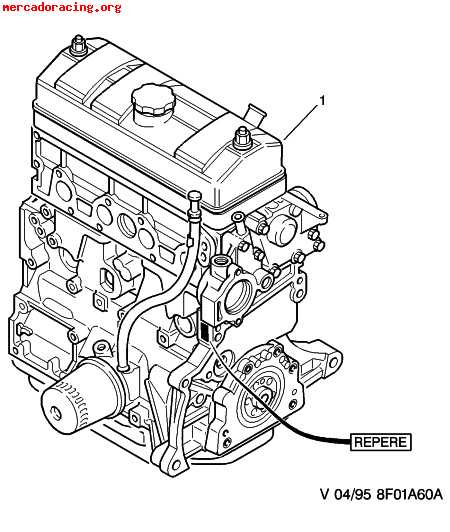 mercadoracing.org

1

REPERE

V 04/95 8F01A60A